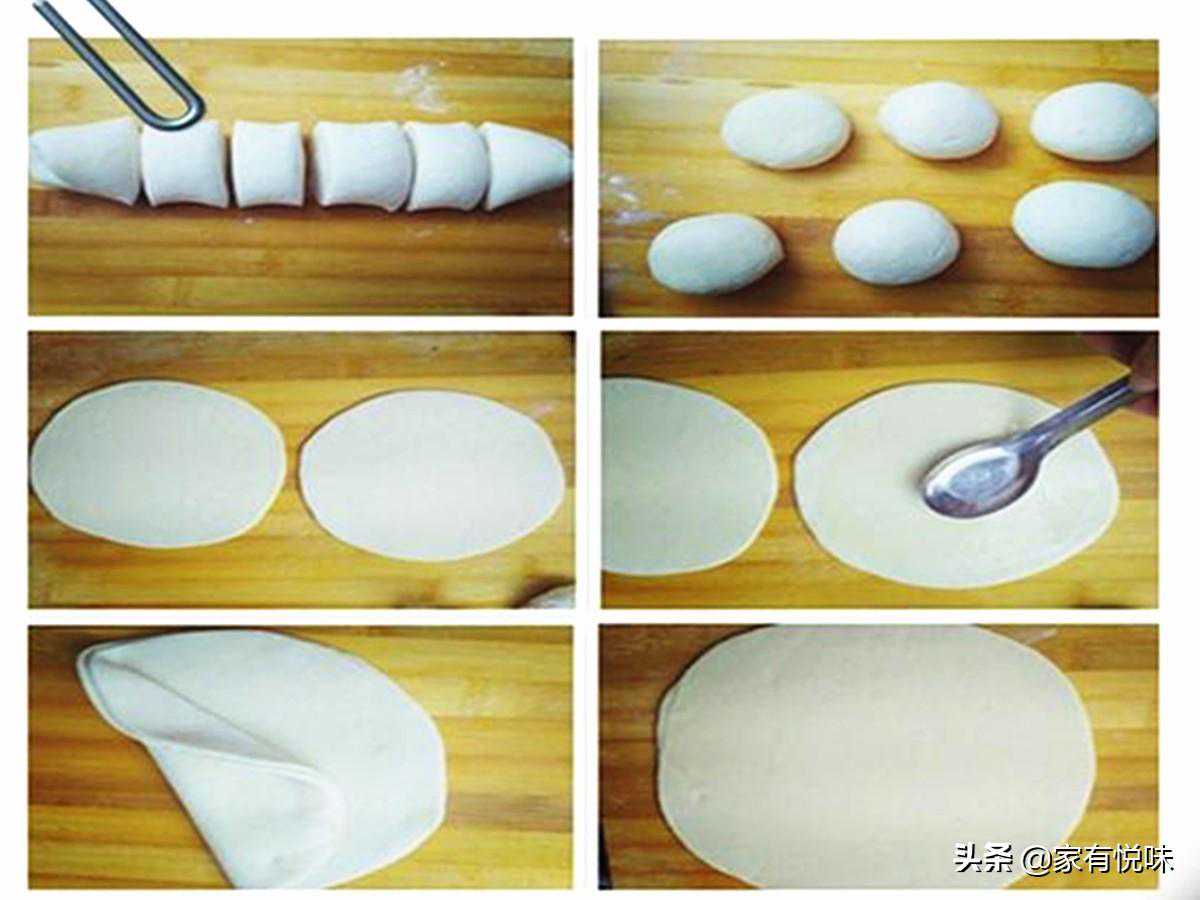 头条 @家有悦味