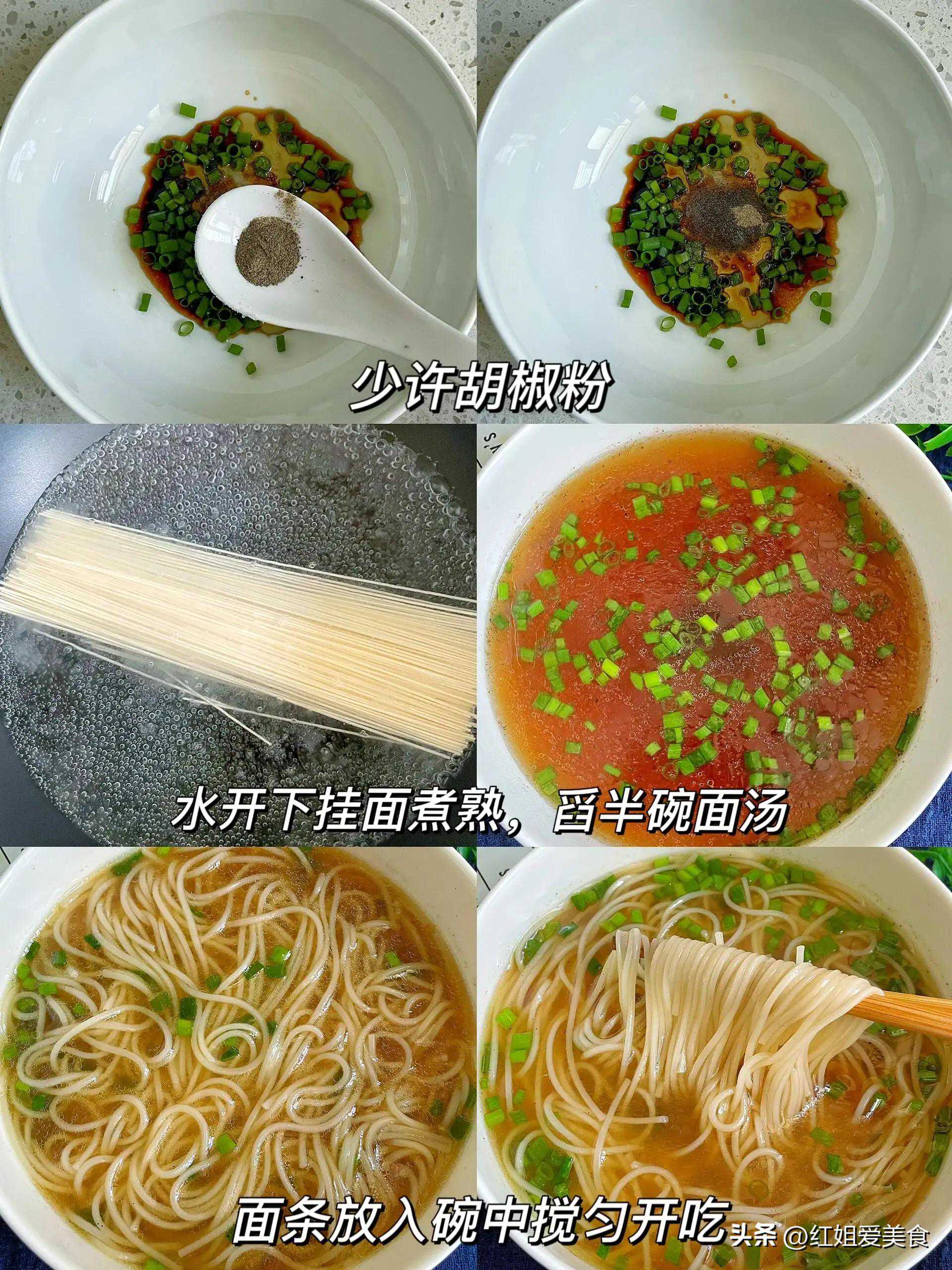 少许胡椒粉

水开下挂面煮熟，舀半碗面汤

面条放入碗中搅匀开吃

头条 @红姐爱美食